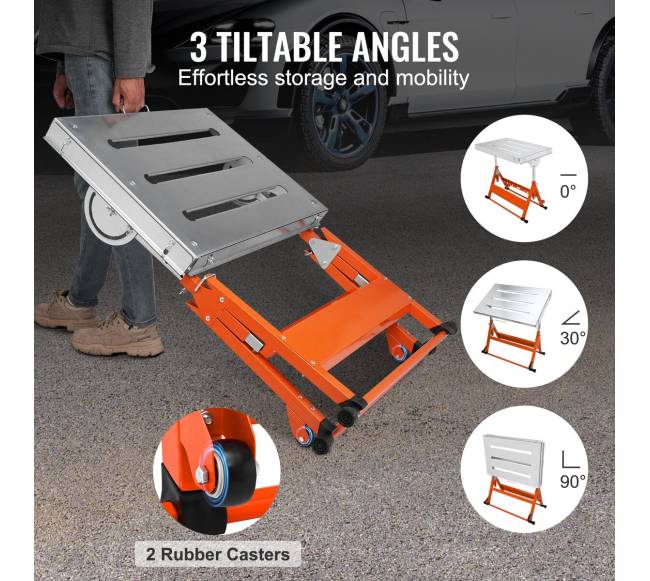 3 TILTABLE ANGLES
Effortless storage and mobility

0°

30°

90°

2 Rubber Casters