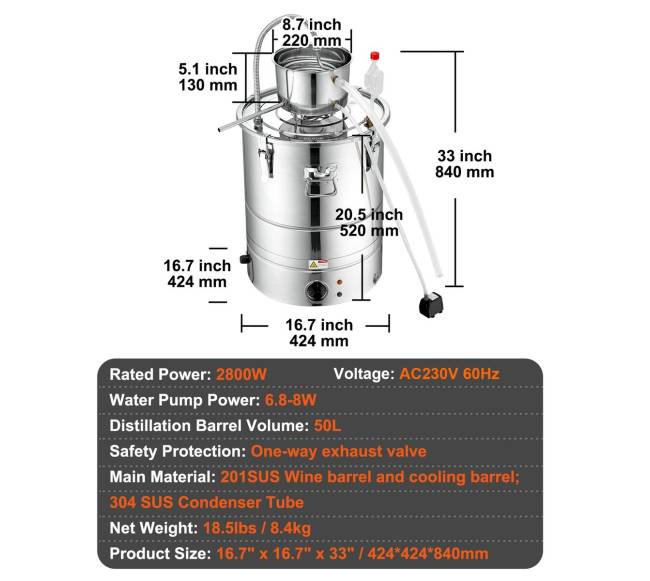 8.7 inch
220 mm

5.1 inch
130 mm

33 inch
840 mm

20.5 inch
520 mm

16.7 inch
424 mm

16.7 inch
424 mm

Rated Power: 2800W Voltage: AC230V 60Hz
Water Pump Power: 6.8-8W
Distillation Barrel Volume: 50L
Safety Protection: One-way exhaust valve
Main Material: 201SUS Wine barrel and cooling barrel;
304 SUS Condenser Tube
Net Weight: 18.5lbs / 8.4kg
Product Size: 16.7" x 16.7" x 33" / 424*424*840mm