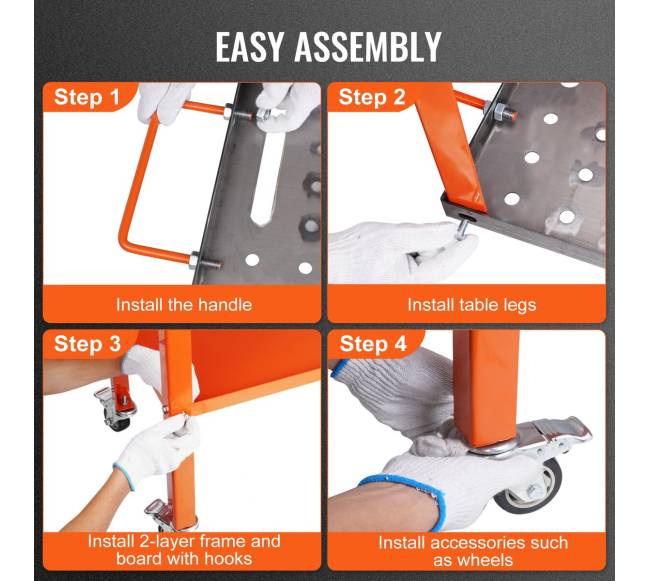 EASY ASSEMBLY

Step 1

Install the handle

Step 2

Install table legs

Step 3

Install 2-layer frame and board with hooks

Step 4

Install accessories such as wheels