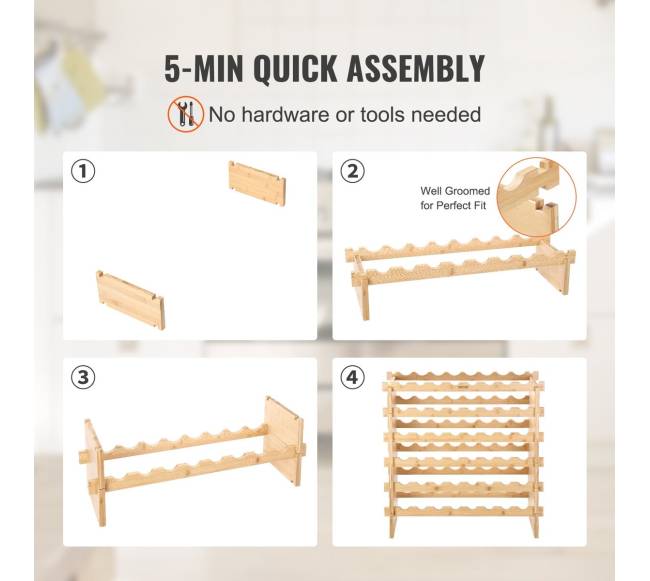 5-MIN QUICK ASSEMBLY

No hardware or tools needed

①

②

Well Groomed
for Perfect Fit

③

④