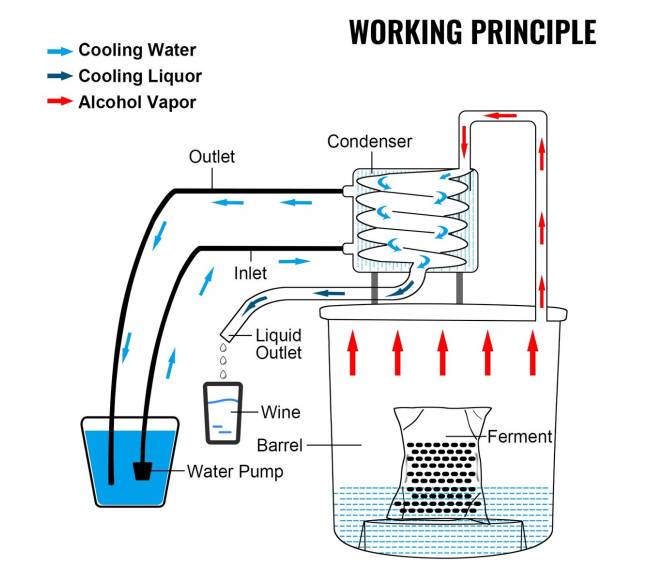 WORKING PRINCIPLE

Cooling Water
Cooling Liquor
Alcohol Vapor

Condenser
Outlet
Inlet
Liquid Outlet
Wine
Barrel
Ferment
Water Pump