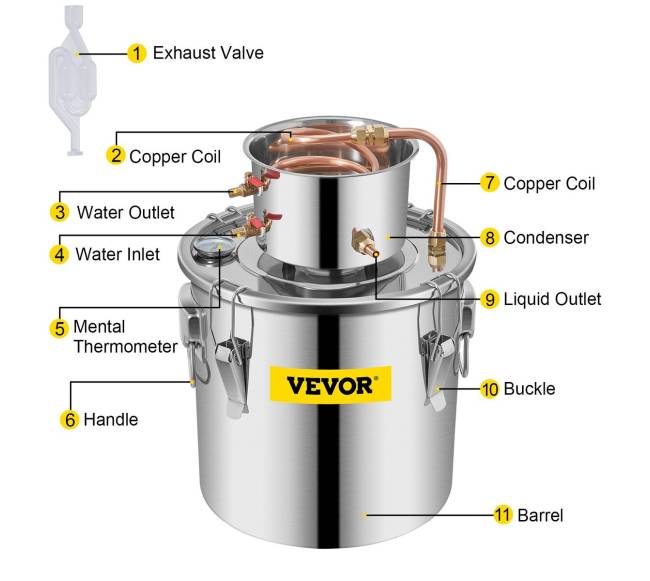 1 Exhaust Valve

2 Copper Coil

3 Water Outlet

4 Water Inlet

5 Mental Thermometer

6 Handle

7 Copper Coil

8 Condenser

9 Liquid Outlet

10 Buckle

11 Barrel

VEVOR®