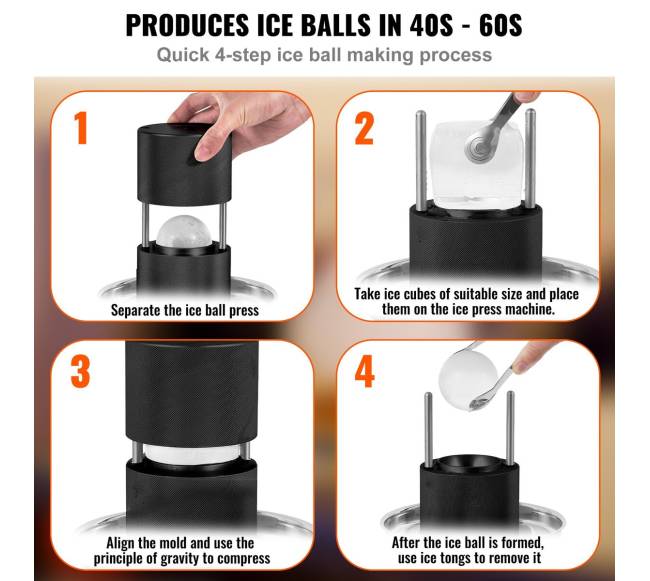 PRODUCES ICE BALLS IN 40S - 60S

Quick 4-step ice ball making process

1

Separate the ice ball press

2

Take ice cubes of suitable size and place them on the ice press machine.

3

Align the mold and use the principle of gravity to compress

4

After the ice ball is formed, use ice tongs to remove it