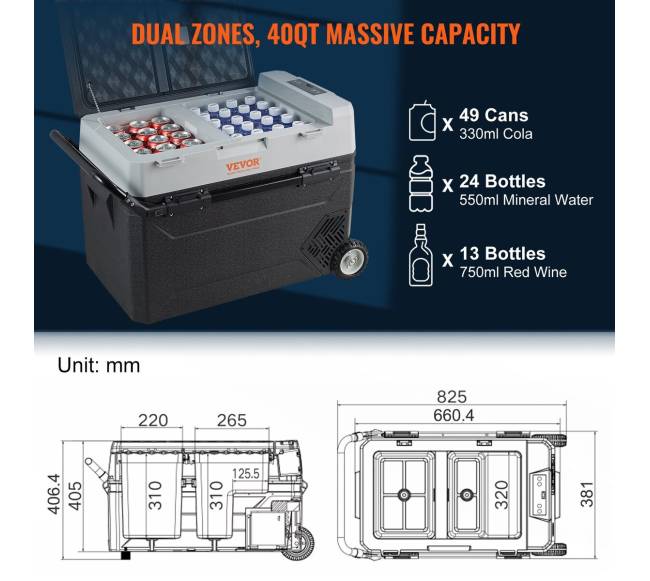 DUAL ZONES, 40QT MASSIVE CAPACITY

VEVOR

x 49 Cans
330ml Cola

x 24 Bottles
550ml Mineral Water

x 13 Bottles
750ml Red Wine

Unit: mm

220
265
406.4
405
310
310
125.5

825
660.4
320
381