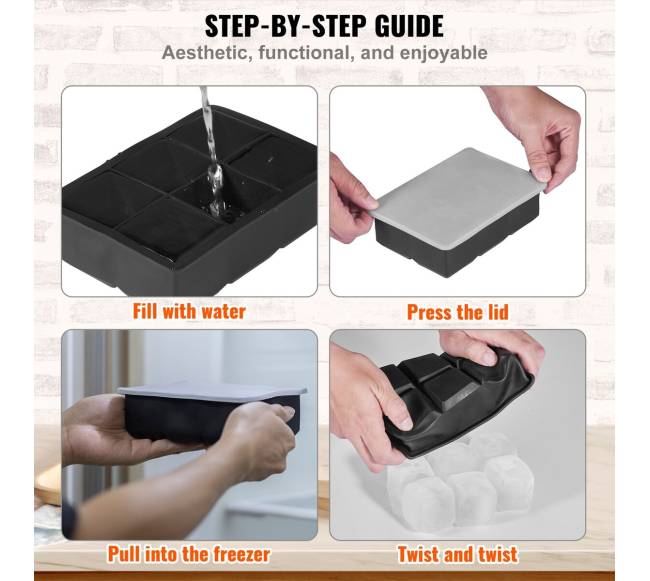 STEP-BY-STEP GUIDE
Aesthetic, functional, and enjoyable

Fill with water

Press the lid

Pull into the freezer

Twist and twist