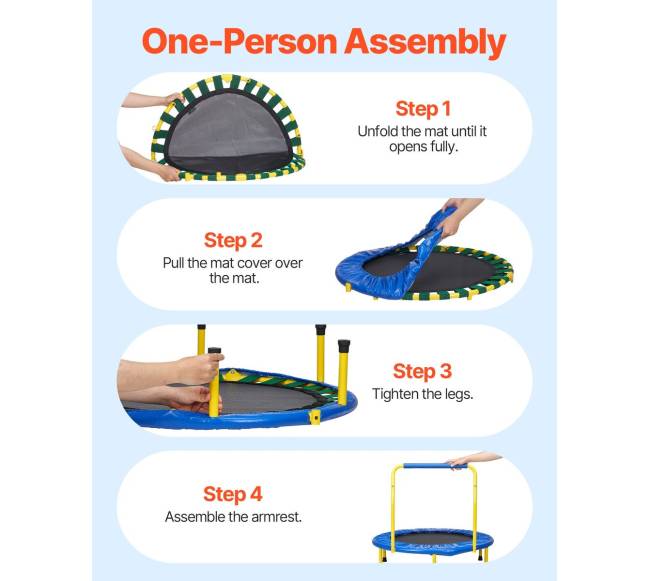 One-Person Assembly

Step 1
Unfold the mat until it opens fully.

Step 2
Pull the mat cover over the mat.

Step 3
Tighten the legs.

Step 4
Assemble the armrest.