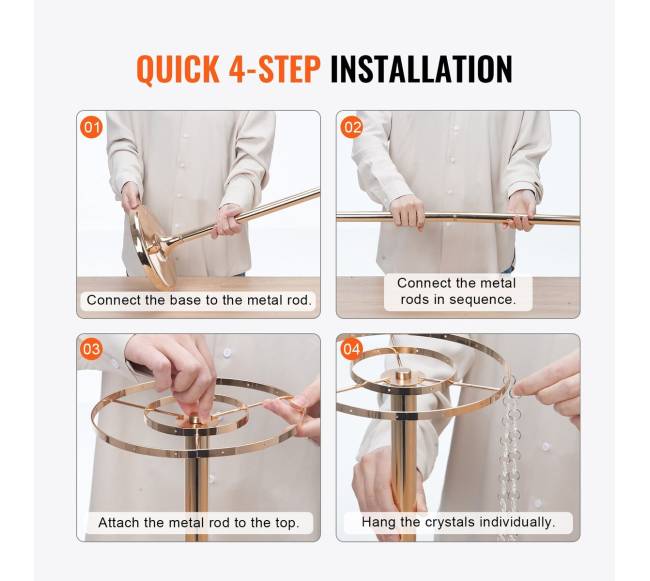 QUICK 4-STEP INSTALLATION

01

Connect the base to the metal rod.

02

Connect the metal rods in sequence.

03

Attach the metal rod to the top.

04

Hang the crystals individually.