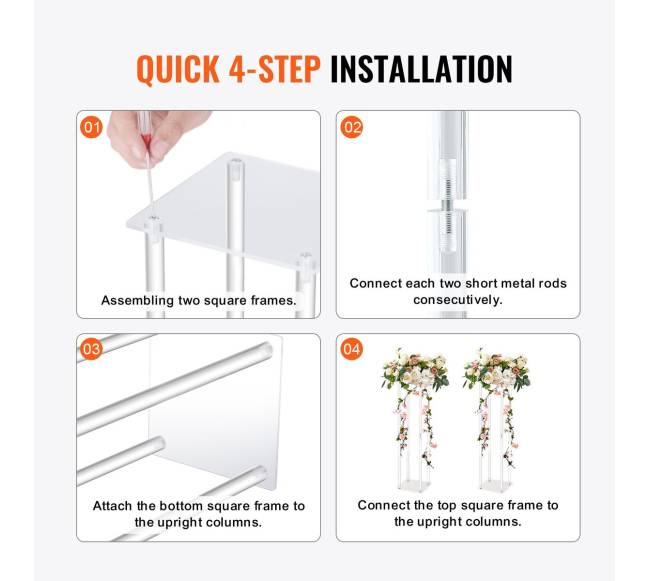 QUICK 4-STEP INSTALLATION

01

Assembling two square frames.

02

Connect each two short metal rods consecutively.

03

Attach the bottom square frame to the upright columns.

04

Connect the top square frame to the upright columns.