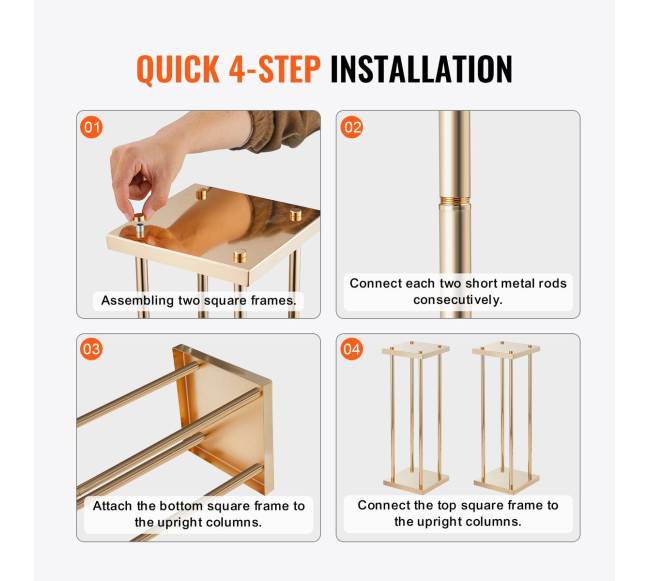 QUICK 4-STEP INSTALLATION

01

Assembling two square frames.

02

Connect each two short metal rods consecutively.

03

Attach the bottom square frame to the upright columns.

04

Connect the top square frame to the upright columns.