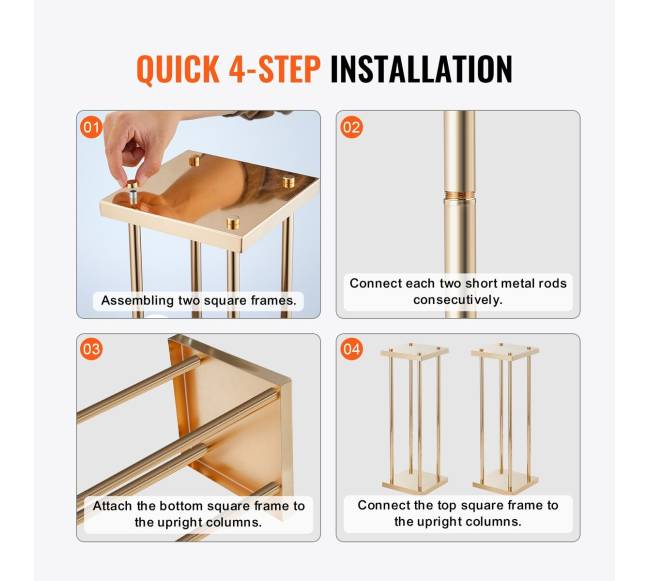 QUICK 4-STEP INSTALLATION

01

Assembling two square frames.

02

Connect each two short metal rods consecutively.

03

Attach the bottom square frame to the upright columns.

04

Connect the top square frame to the upright columns.