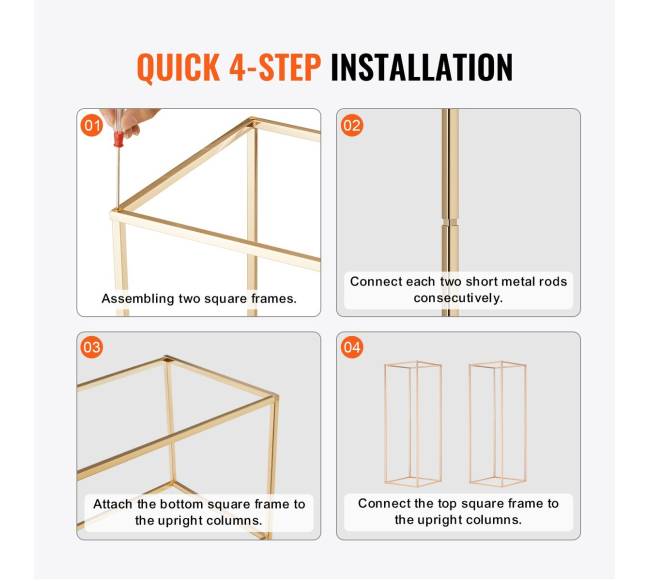 QUICK 4-STEP INSTALLATION

01

Assembling two square frames.

02

Connect each two short metal rods consecutively.

03

Attach the bottom square frame to the upright columns.

04

Connect the top square frame to the upright columns.