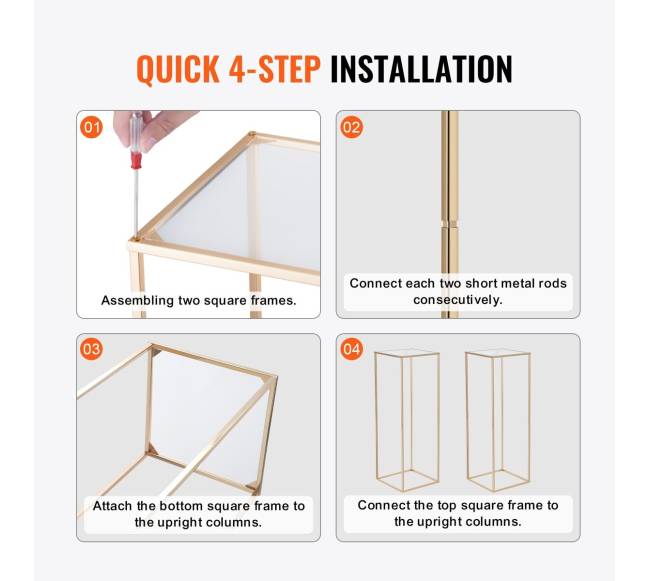 QUICK 4-STEP INSTALLATION

01

Assembling two square frames.

02

Connect each two short metal rods consecutively.

03

Attach the bottom square frame to the upright columns.

04

Connect the top square frame to the upright columns.