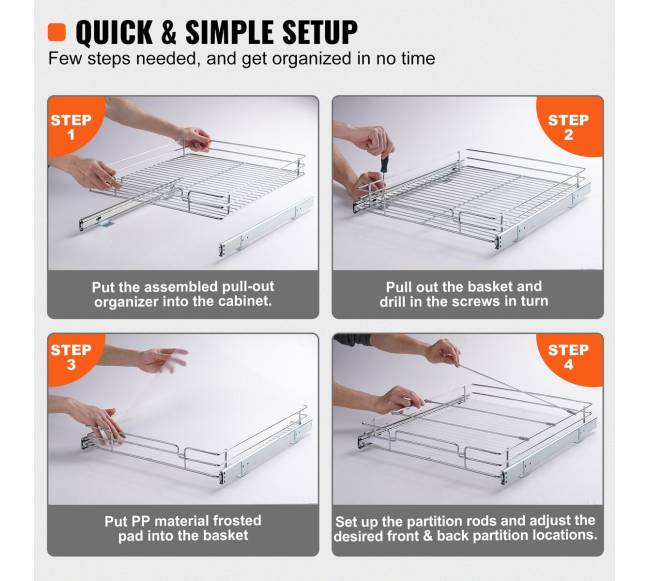 QUICK & SIMPLE SETUP
Few steps needed, and get organized in no time

STEP 1

Put the assembled pull-out organizer into the cabinet.

STEP 2

Pull out the basket and drill in the screws in turn

STEP 3

Put PP material frosted pad into the basket

STEP 4

Set up the partition rods and adjust the desired front & back partition locations.