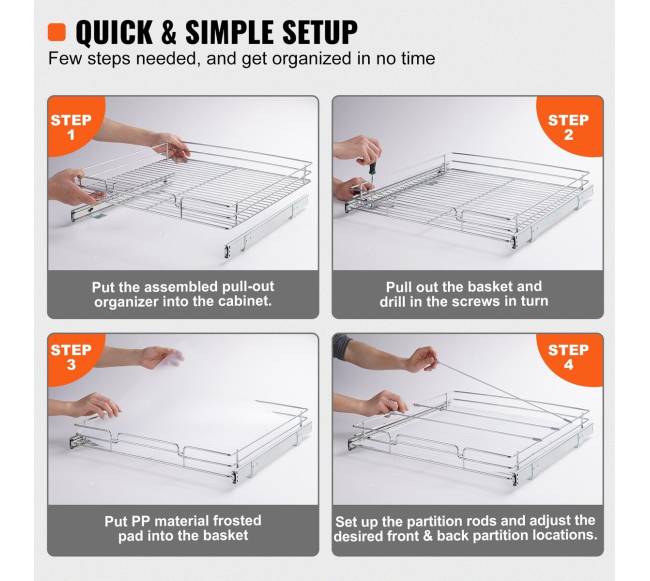 QUICK & SIMPLE SETUP
Few steps needed, and get organized in no time

STEP 1
Put the assembled pull-out organizer into the cabinet.

STEP 2
Pull out the basket and drill in the screws in turn

STEP 3
Put PP material frosted pad into the basket

STEP 4
Set up the partition rods and adjust the desired front & back partition locations.