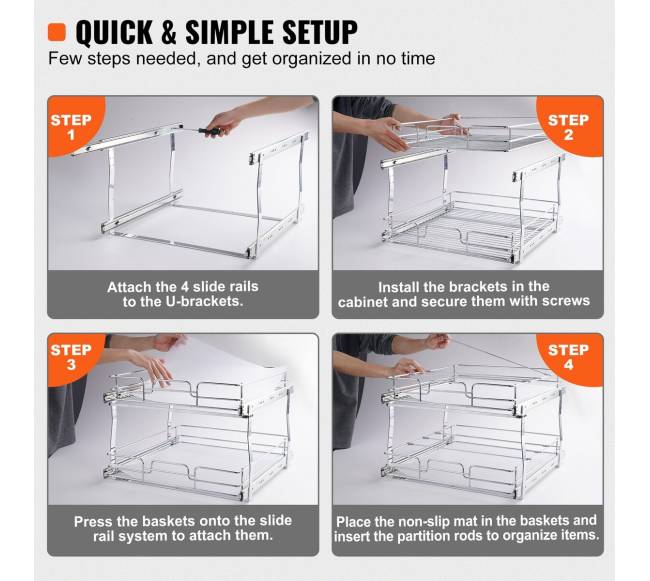 QUICK & SIMPLE SETUP
Few steps needed, and get organized in no time

STEP 1

Attach the 4 slide rails to the U-brackets.

STEP 2

Install the brackets in the cabinet and secure them with screws

STEP 3

Press the baskets onto the slide rail system to attach them.

STEP 4

Place the non-slip mat in the baskets and insert the partition rods to organize items.