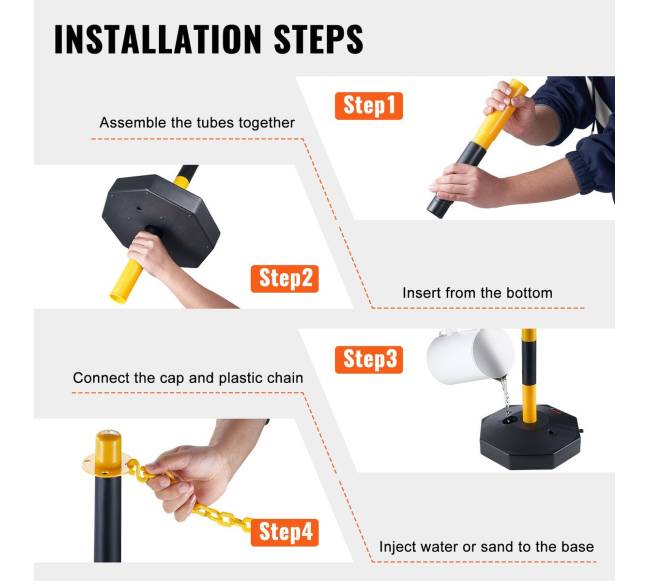 INSTALLATION STEPS

Step1

Assemble the tubes together

Step2

Insert from the bottom

Step3

Connect the cap and plastic chain

Step4

Inject water or sand to the base