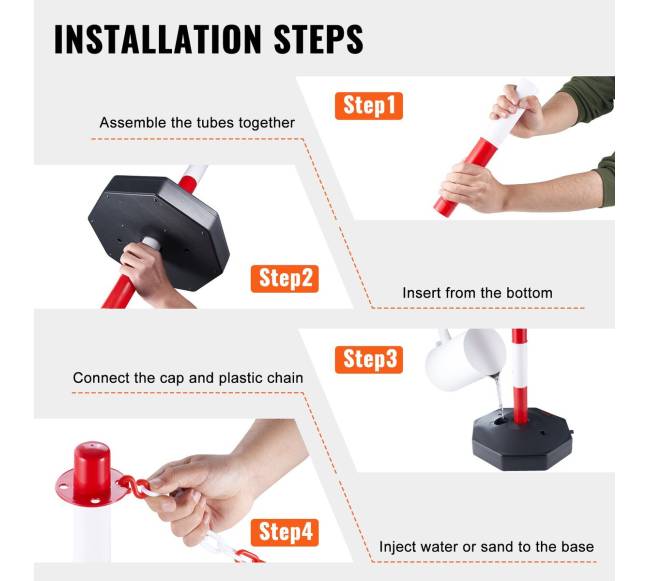 INSTALLATION STEPS

Step1

Assemble the tubes together

Step2

Insert from the bottom

Step3

Connect the cap and plastic chain

Step4

Inject water or sand to the base