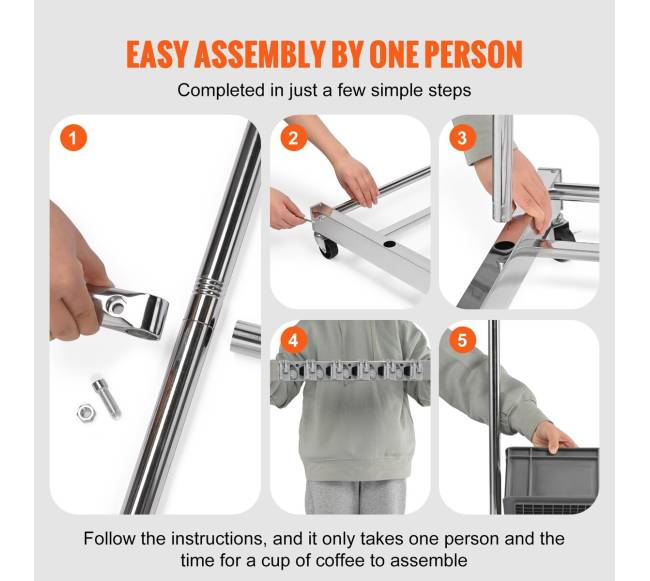 EASY ASSEMBLY BY ONE PERSON

Completed in just a few simple steps

1

2

3

4

5

Follow the instructions, and it only takes one person and the time for a cup of coffee to assemble