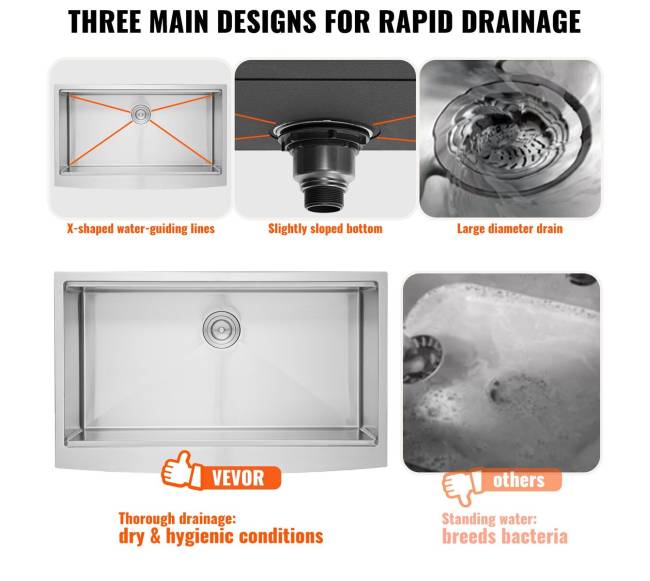 THREE MAIN DESIGNS FOR RAPID DRAINAGE

X-shaped water-guiding lines

Slightly sloped bottom

Large diameter drain

VEVOR

Thorough drainage:
dry & hygienic conditions

others

Standing water:
breeds bacteria