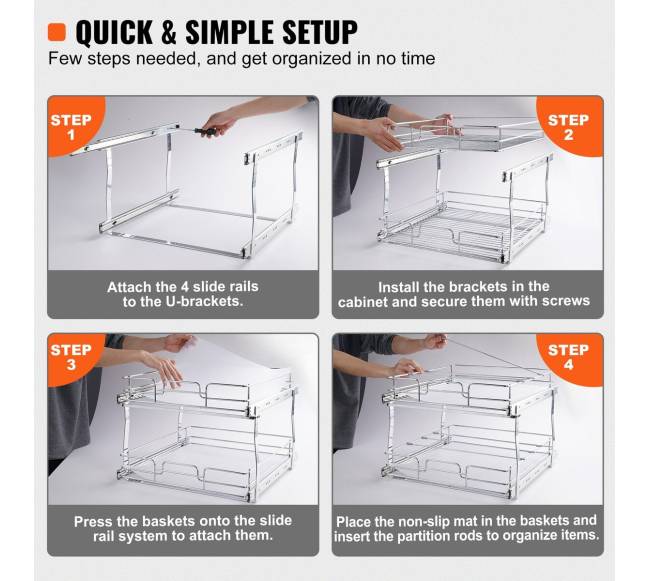 QUICK & SIMPLE SETUP
Few steps needed, and get organized in no time

STEP 1

Attach the 4 slide rails to the U-brackets.

STEP 2

Install the brackets in the cabinet and secure them with screws

STEP 3

Press the baskets onto the slide rail system to attach them.

STEP 4

Place the non-slip mat in the baskets and insert the partition rods to organize items.