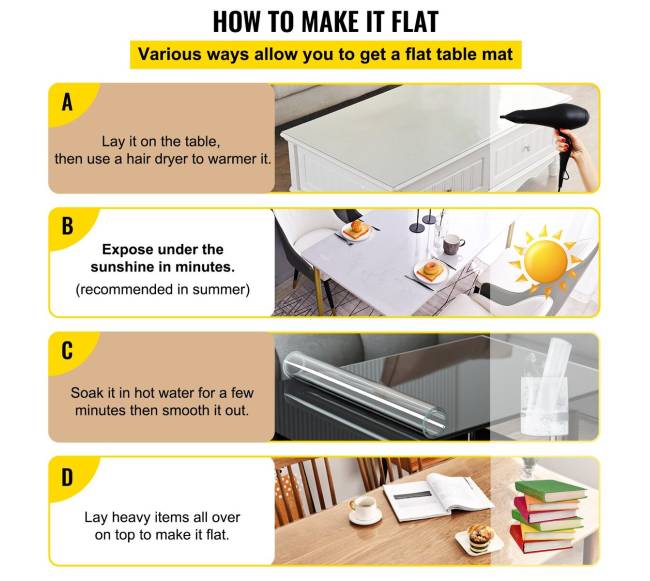 HOW TO MAKE IT FLAT

Various ways allow you to get a flat table mat

A

Lay it on the table, then use a hair dryer to warmer it.

B

Expose under the sunshine in minutes.

(recommended in summer)

C

Soak it in hot water for a few minutes then smooth it out.

D

Lay heavy items all over on top to make it flat.