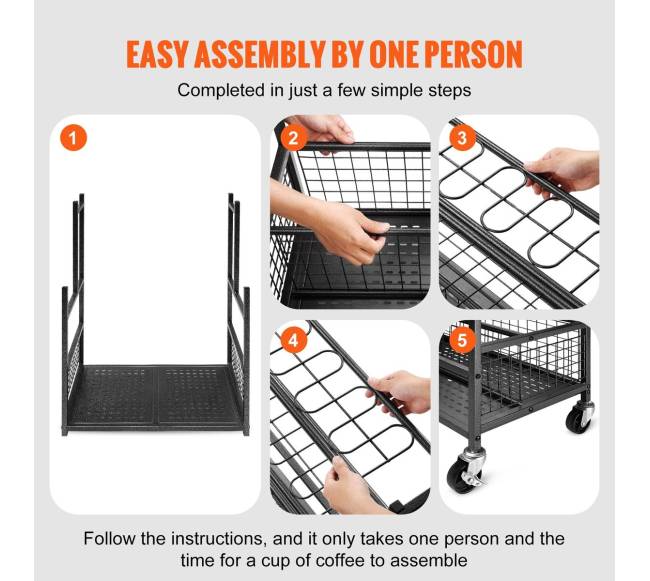 EASY ASSEMBLY BY ONE PERSON

Completed in just a few simple steps

1

2

3

4

5

Follow the instructions, and it only takes one person and the time for a cup of coffee to assemble