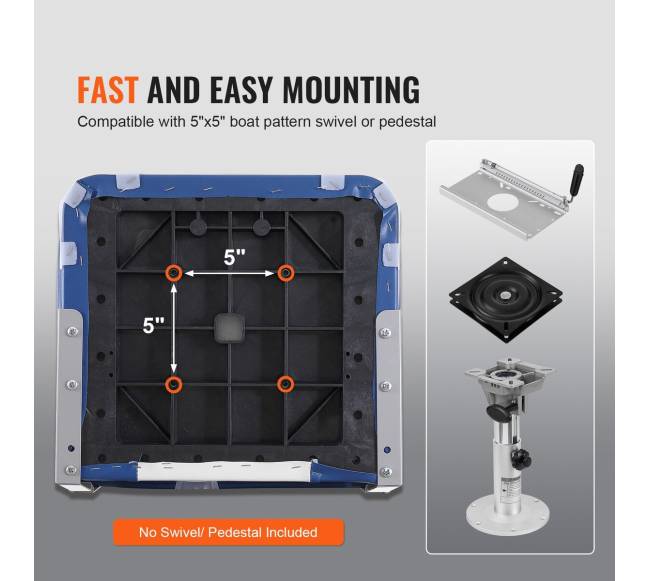 FAST AND EASY MOUNTING

Compatible with 5"x5" boat pattern swivel or pedestal

5"

5"

No Swivel/ Pedestal Included