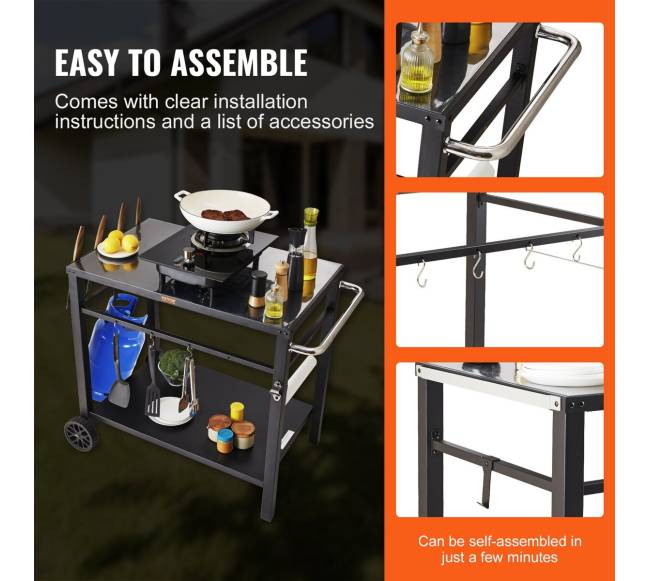 EASY TO ASSEMBLE

Comes with clear installation instructions and a list of accessories

Can be self-assembled in just a few minutes