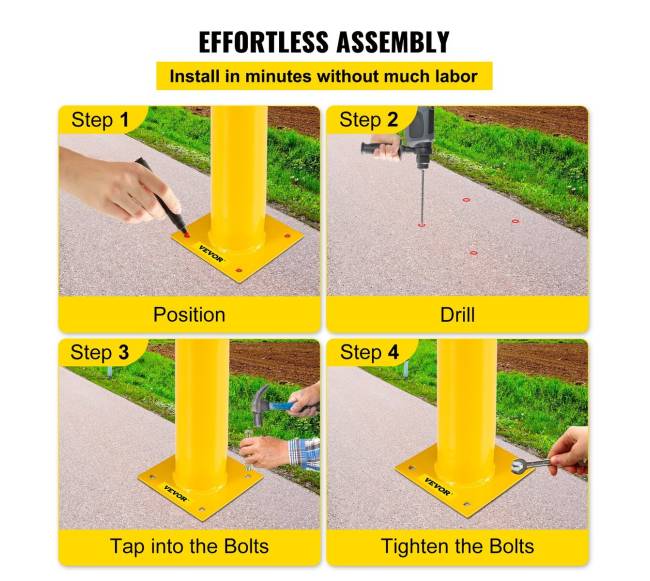 EFFORTLESS ASSEMBLY

Install in minutes without much labor

Step 1

VEVOR

Position

Step 2

Drill

Step 3

VEVOR

Tap into the Bolts

Step 4

VEVOR

Tighten the Bolts