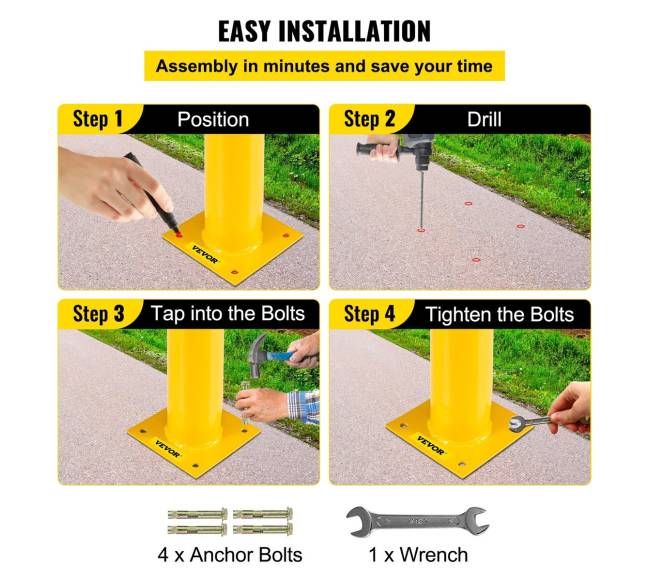 EASY INSTALLATION

Assembly in minutes and save your time

Step 1 Position

VEVOR

Step 2 Drill

Step 3 Tap into the Bolts

VEVOR

Step 4 Tighten the Bolts

VEVOR

4 x Anchor Bolts

1 x Wrench