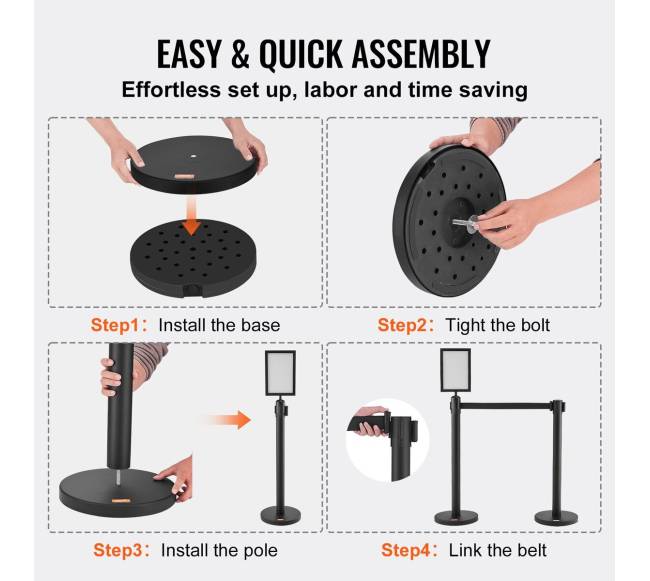 EASY & QUICK ASSEMBLY
Effortless set up, labor and time saving

Step1: Install the base

Step2: Tight the bolt

Step3: Install the pole

Step4: Link the belt