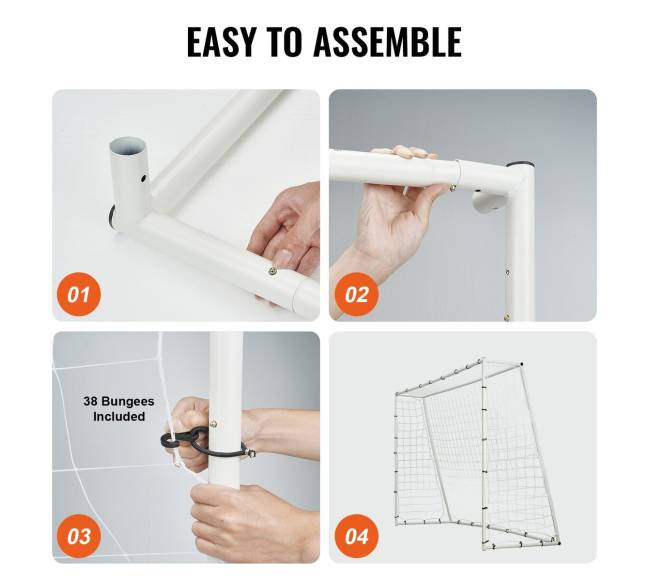 EASY TO ASSEMBLE

01

02

38 Bungees Included

03

04