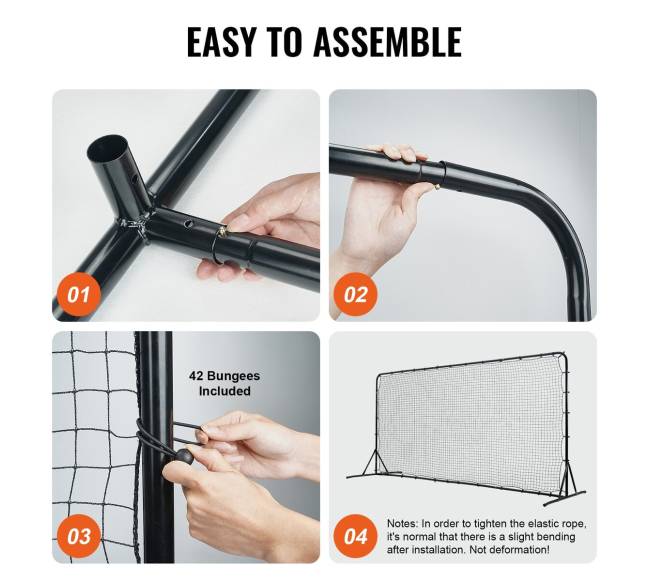 EASY TO ASSEMBLE

01

02

42 Bungees Included

03

04

Notes: In order to tighten the elastic rope, it's normal that there is a slight bending after installation. Not deformation!