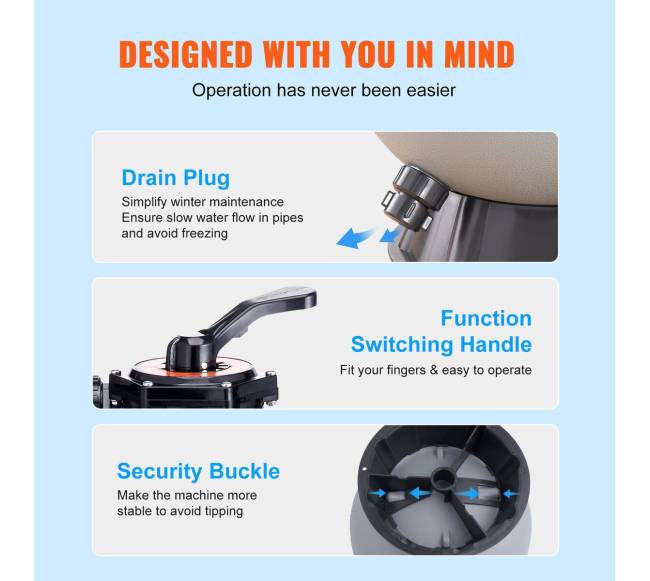 DESIGNED WITH YOU IN MIND
Operation has never been easier

Drain Plug
Simplify winter maintenance
Ensure slow water flow in pipes and avoid freezing

Function Switching Handle
Fit your fingers & easy to operate

Security Buckle
Make the machine more stable to avoid tipping