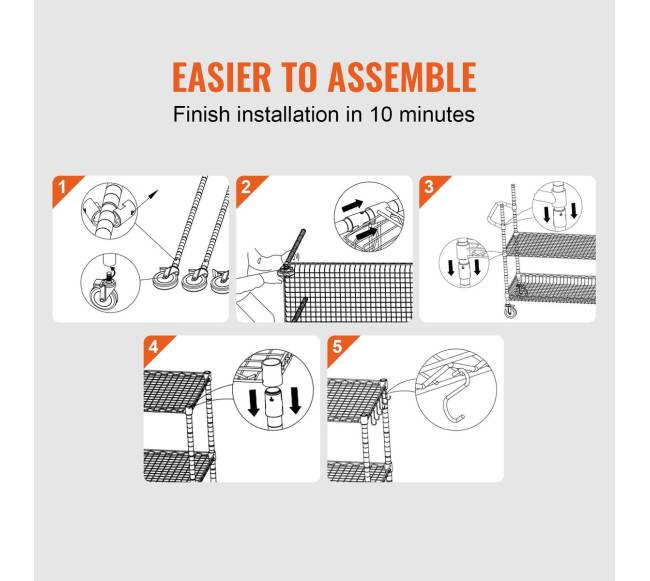 EASIER TO ASSEMBLE
Finish installation in 10 minutes

1

2

3

4

5