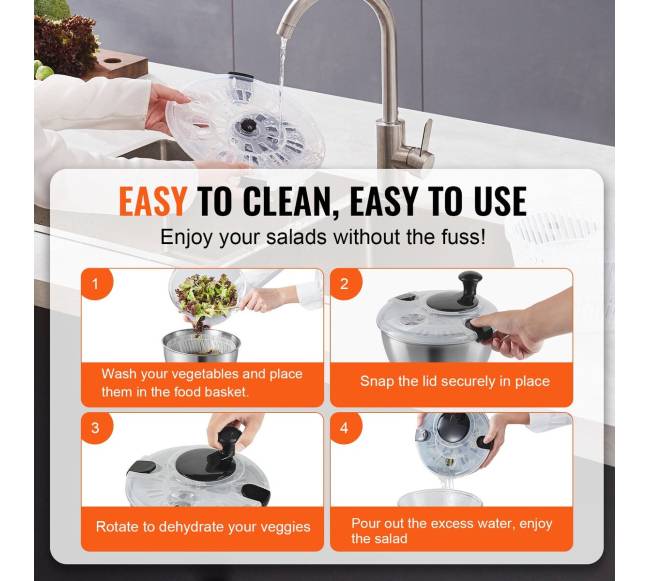 EASY TO CLEAN, EASY TO USE

Enjoy your salads without the fuss!

1

Wash your vegetables and place them in the food basket.

2

Snap the lid securely in place

3

Rotate to dehydrate your veggies

4

Pour out the excess water, enjoy the salad