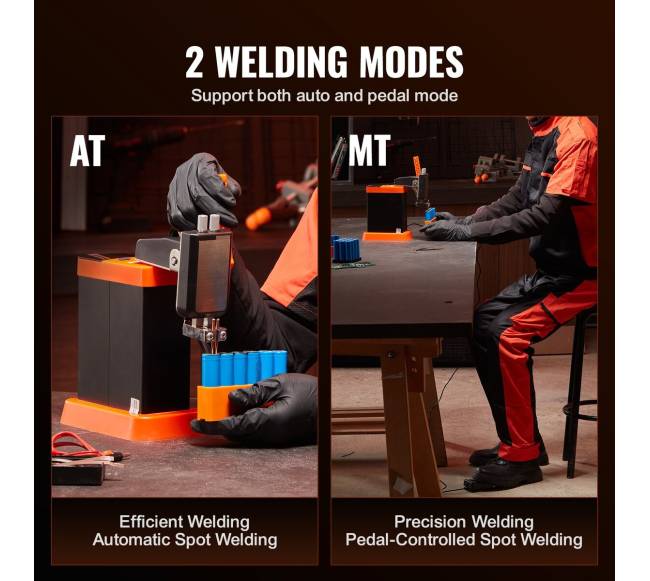 2 WELDING MODES

Support both auto and pedal mode

AT

Efficient Welding
Automatic Spot Welding

MT

Precision Welding
Pedal-Controlled Spot Welding