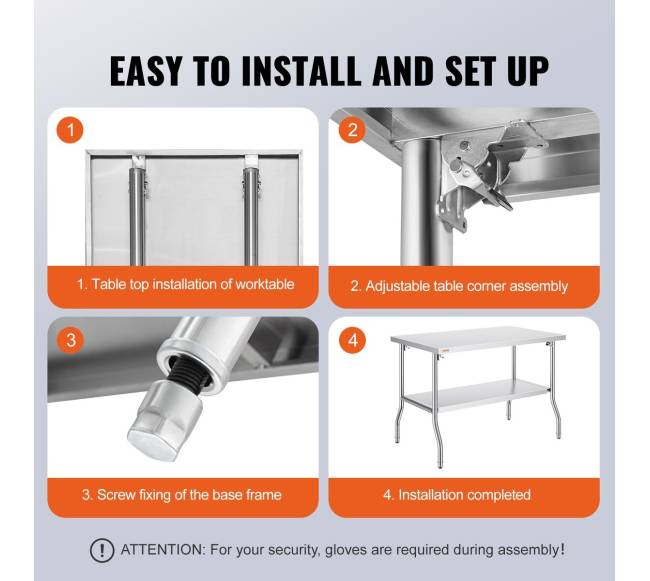 EASY TO INSTALL AND SET UP

1

1. Table top installation of worktable

2

2. Adjustable table corner assembly

3

3. Screw fixing of the base frame

4

4. Installation completed

! ATTENTION: For your security, gloves are required during assembly!