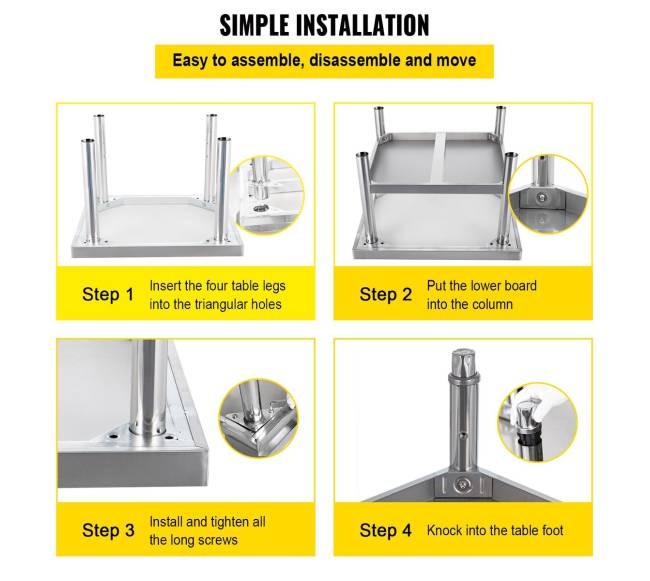 SIMPLE INSTALLATION

Easy to assemble, disassemble and move

Step 1 Insert the four table legs into the triangular holes

Step 2 Put the lower board into the column

Step 3 Install and tighten all the long screws

Step 4 Knock into the table foot