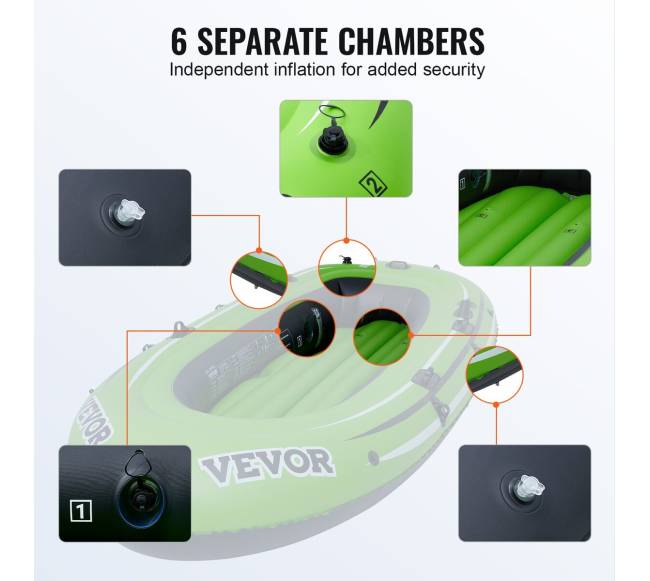 6 SEPARATE CHAMBERS
Independent inflation for added security

2

1

VEVOR

VEVOR