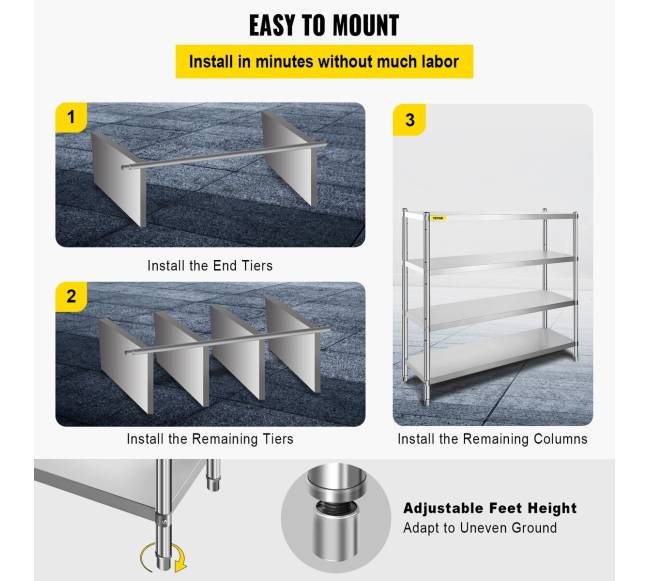 EASY TO MOUNT

Install in minutes without much labor

1

Install the End Tiers

2

Install the Remaining Tiers

3

VEVOR

Install the Remaining Columns

Adjustable Feet Height

Adapt to Uneven Ground