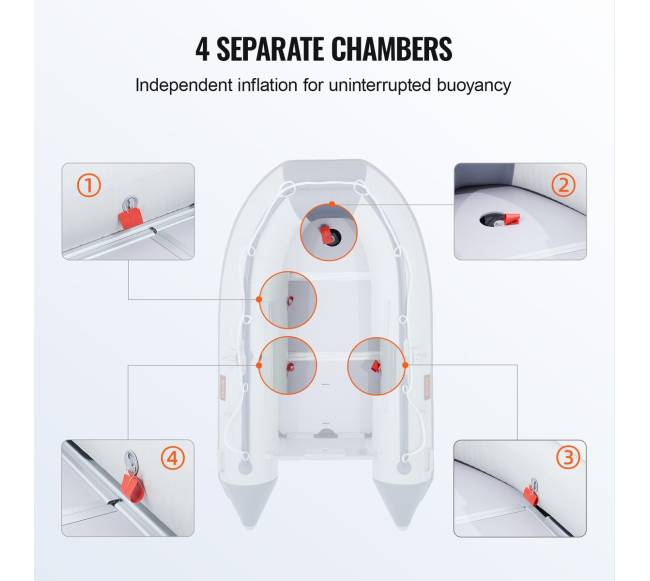 4 SEPARATE CHAMBERS

Independent inflation for uninterrupted buoyancy

①

②

④

③