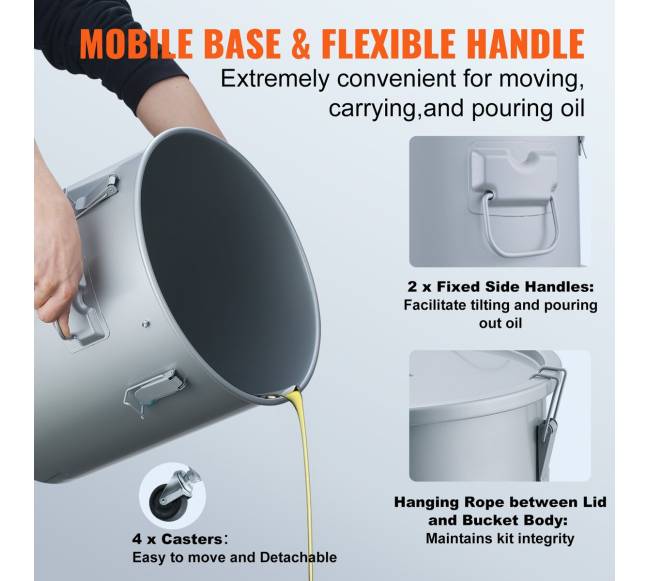 MOBILE BASE & FLEXIBLE HANDLE

Extremely convenient for moving, carrying,and pouring oil

2 x Fixed Side Handles:
Facilitate tilting and pouring out oil

Hanging Rope between Lid and Bucket Body:
Maintains kit integrity

4 x Casters:
Easy to move and Detachable