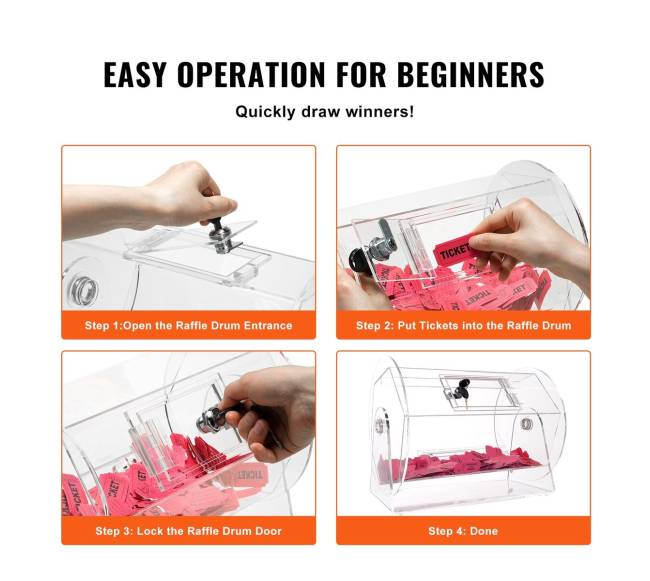 EASY OPERATION FOR BEGINNERS

Quickly draw winners!

Step 1:Open the Raffle Drum Entrance

TICKET

Step 2: Put Tickets into the Raffle Drum

TICKET

Step 3: Lock the Raffle Drum Door

Step 4: Done