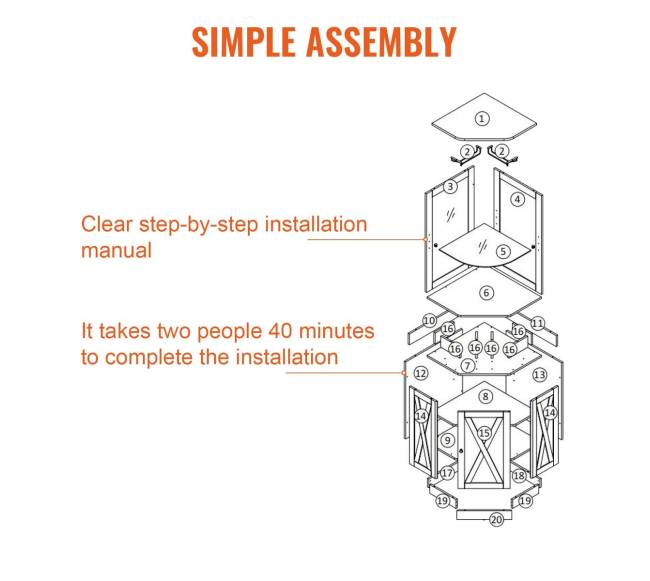 SIMPLE ASSEMBLY

Clear step-by-step installation manual

It takes two people 40 minutes to complete the installation

1
2 2
3
4
5
6
10
11
16
16
16 16 16 16
7
12
13
8
14
14
15
9
17
18
19
19
20