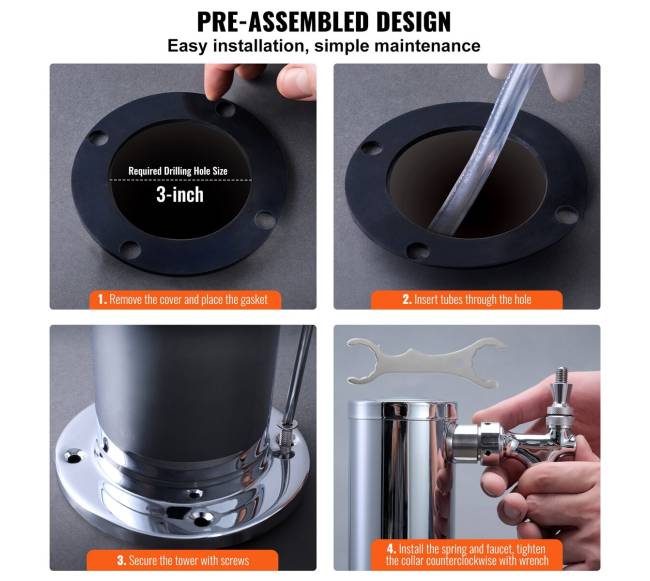 PRE-ASSEMBLED DESIGN
Easy installation, simple maintenance

Required Drilling Hole Size
3-inch

1. Remove the cover and place the gasket

2. Insert tubes through the hole

3. Secure the tower with screws

4. Install the spring and faucet, tighten the collar counterclockwise with wrench