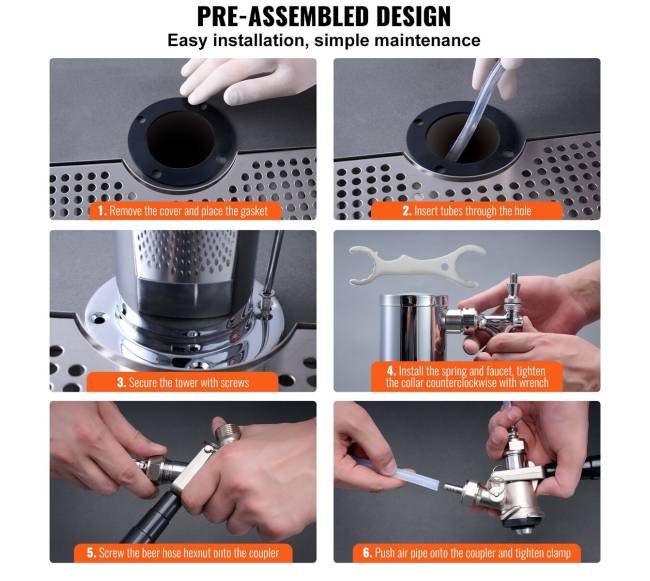 PRE-ASSEMBLED DESIGN
Easy installation, simple maintenance

1. Remove the cover and place the gasket

2. Insert tubes through the hole

3. Secure the tower with screws

4. Install the spring and faucet, tighten the collar counterclockwise with wrench

5. Screw the beer hose hexnut onto the coupler

6. Push air pipe onto the coupler and tighten clamp