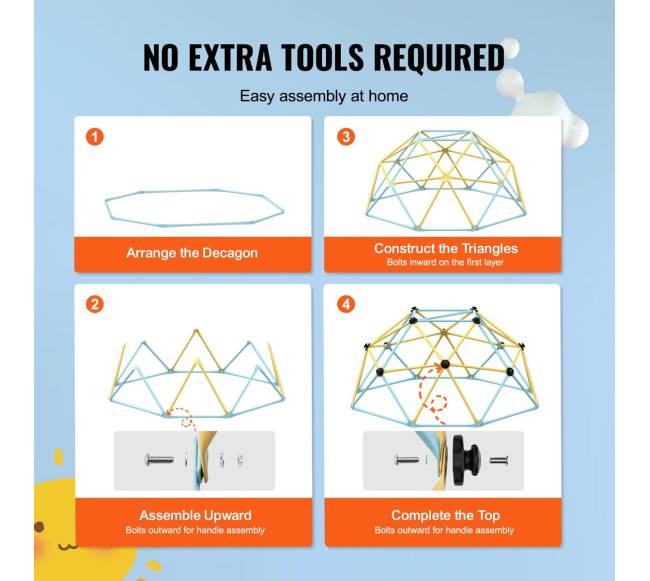 NO EXTRA TOOLS REQUIRED

Easy assembly at home

1

Arrange the Decagon

3

Construct the Triangles
Bolts inward on the first layer

2

Assemble Upward
Bolts outward for handle assembly

4

Complete the Top
Bolts outward for handle assembly