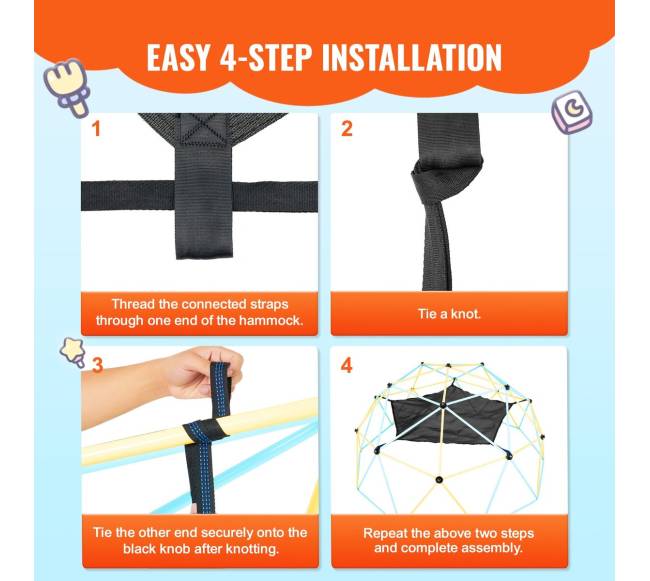 EASY 4-STEP INSTALLATION

1

Thread the connected straps through one end of the hammock.

2

Tie a knot.

3

Tie the other end securely onto the black knob after knotting.

4

Repeat the above two steps and complete assembly.