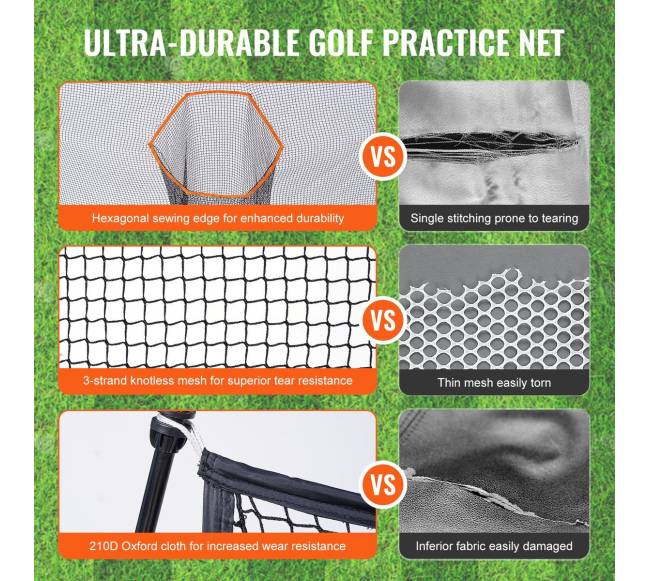 ULTRA-DURABLE GOLF PRACTICE NET

Hexagonal sewing edge for enhanced durability

VS

Single stitching prone to tearing

3-strand knotless mesh for superior tear resistance

VS

Thin mesh easily torn

210D Oxford cloth for increased wear resistance

VS

Inferior fabric easily damaged